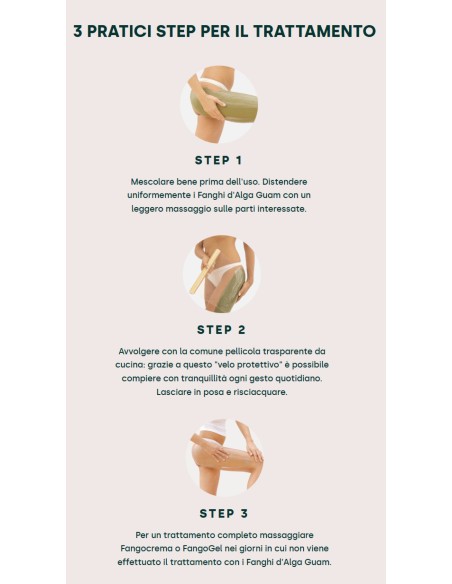 3 PRATICI STEP PER IL TRATTAMENTO

STEP 1

Mescolare bene prima dell'uso. Distendere uniformemente i Fanghi d'Alga Guam con un leggero massaggio sulle parti interessate.

STEP 2

Avvolgere con la comune pellicola trasparente da cucina: grazie a questo "velo protettivo" è possibile compiere con tranquillità ogni gesto quotidiano. Lasciare in posa e risciacquare.

STEP 3

Per un trattamento completo massaggiare Fangocrema o FangoGel nei giorni in cui non viene effettuato il trattamento con i Fanghi d'Alga Guam.